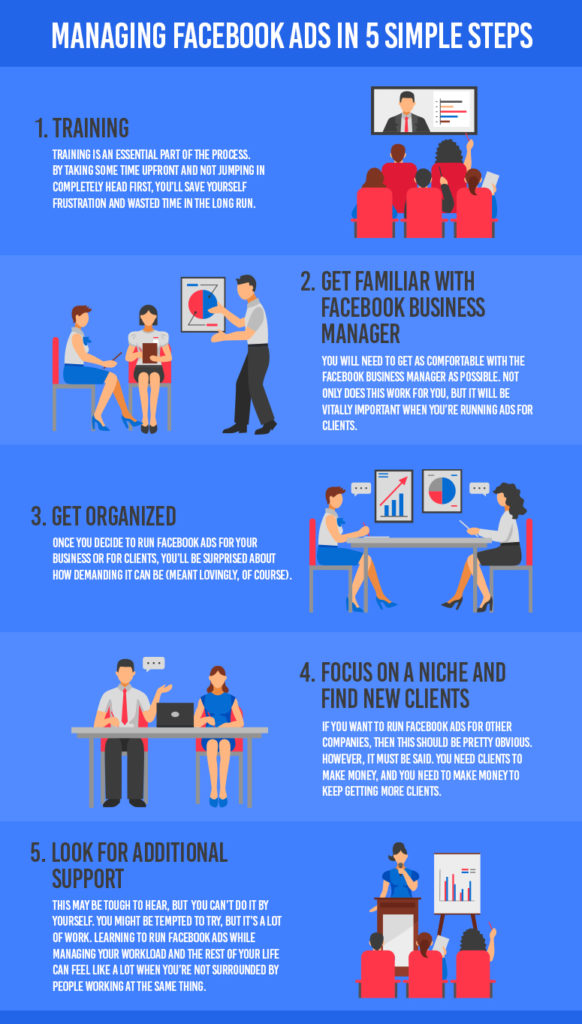 MANAGING FACEBOOK ADS IN 5 SIMPLE STEPS

1. TRAINING

TRAINING IS AN ESSENTIAL PART OF THE PROCESS. BY TAKING SOME TIME UPFRONT AND NOT JUMPING IN COMPLETELY HEAD FIRST, YOU'LL SAVE YOURSELF FRUSTRATION AND WASTED TIME IN THE LONG RUN.

2. GET FAMILIAR WITH FACEBOOK BUSINESS MANAGER

YOU WILL NEED TO GET AS COMFORTABLE WITH THE FACEBOOK BUSINESS MANAGER AS POSSIBLE. NOT ONLY DOES THIS WORK FOR YOU, BUT IT WILL BE VITALLY IMPORTANT WHEN YOU'RE RUNNING ADS FOR CLIENTS.

3. GET ORGANIZED

ONCE YOU DECIDE TO RUN FACEBOOK ADS FOR YOUR BUSINESS OR FOR CLIENTS, YOU'LL BE SURPRISED ABOUT HOW DEMANDING IT CAN BE (MEANT LOVINGLY, OF COURSE).

4. FOCUS ON A NICHE AND FIND NEW CLIENTS

IF YOU WANT TO RUN FACEBOOK ADS FOR OTHER COMPANIES, THEN THIS SHOULD BE PRETTY OBVIOUS. HOWEVER, IT MUST BE SAID. YOU NEED CLIENTS TO MAKE MONEY, AND YOU NEED TO MAKE MONEY TO KEEP GETTING MORE CLIENTS.

5. LOOK FOR ADDITIONAL SUPPORT

THIS MAY BE TOUGH TO HEAR, BUT YOU CAN'T DO IT BY YOURSELF. YOU MIGHT BE TEMPTED TO TRY, BUT IT'S A LOT OF WORK. LEARNING TO RUN FACEBOOK ADS WHILE MANAGING YOUR WORKLOAD AND THE REST OF YOUR LIFE CAN FEEL LIKE A LOT WHEN YOU'RE NOT SURROUNDED BY PEOPLE WORKING AT THE SAME THING.